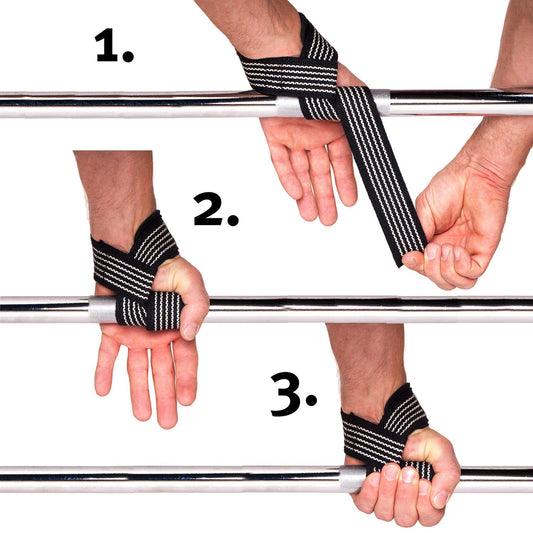 1.

2.

3.