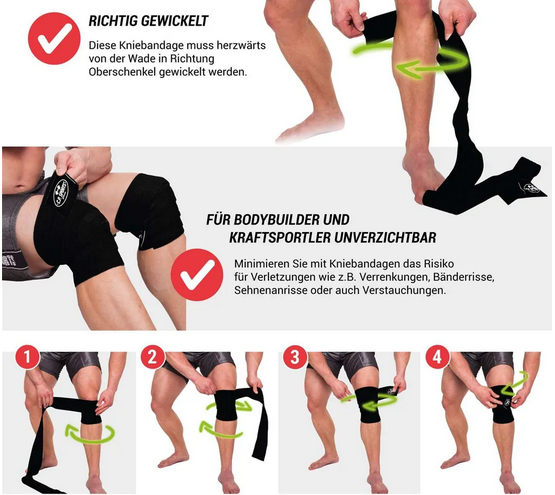 RICHTIG GEWICKELT

Diese Kniebandage muss herzwärts von der Wade in Richtung Oberschenkel gewickelt werden.

FÜR BODYBUILDER UND KRAFTSPORTLER UNVERZICHTBAR

Minimieren Sie mit Kniebandagen das Risiko für Verletzungen wie z.B. Verrenkungen, Bänderrisse, Sehnenanrisse oder auch Verstauchungen.

1

2

3

4